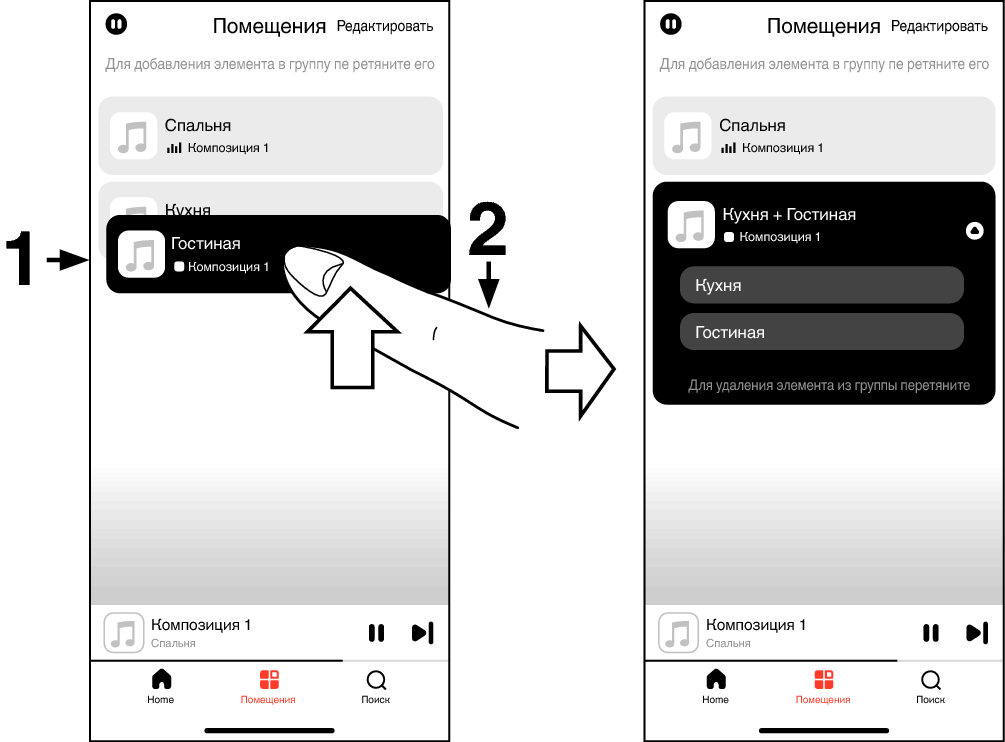 Помещения Редактировать

Для добавления элемента в группу пе ретяните его

Спальня
Композиция 1

Кухня

1

Гостиная
Композиция 1

2

Композиция 1
Спальня

Home
Помещения
Поиск

Помещения Редактировать

Для добавления элемента в группу пе ретяните его

Спальня
Композиция 1

Кухня + Гостиная
Композиция 1

Кухня

Гостиная

Для удаления элемента из группы перетяните

Композиция 1
Спальня

Home
Помещения
Поиск